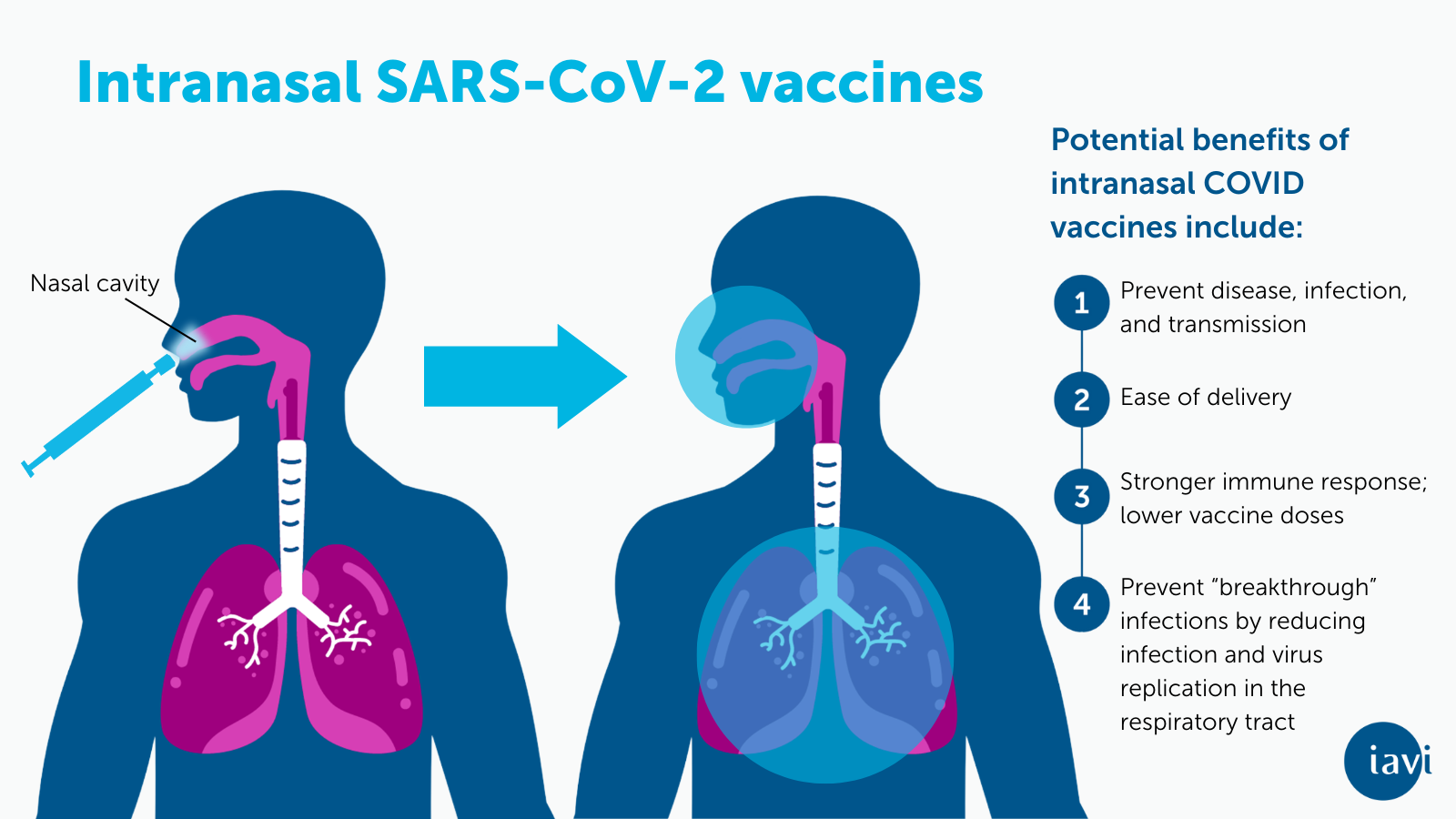 Intranasal SARS-CoV-2 vaccines

Nasal cavity

Potential benefits of intranasal COVID vaccines include:

1 Prevent disease, infection, and transmission

2 Ease of delivery

3 Stronger immune response; lower vaccine doses

4 Prevent "breakthrough" infections by reducing infection and virus replication in the respiratory tract

iavi